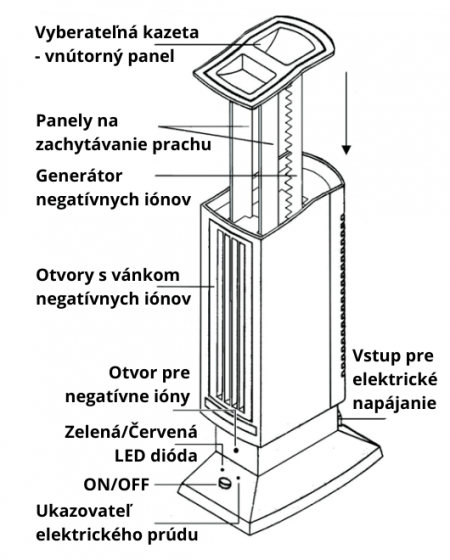 Vyberateľná kazeta - vnútorný panel

Panely na zachytávanie prachu

Generátor negatívnych iónov

Otvory s vánkom negatívnych iónov

Otvor pre negatívne ióny

Zelená/Červená LED dióda

ON/OFF

Ukazovateľ elektrického prúdu

Vstup pre elektrické napájanie